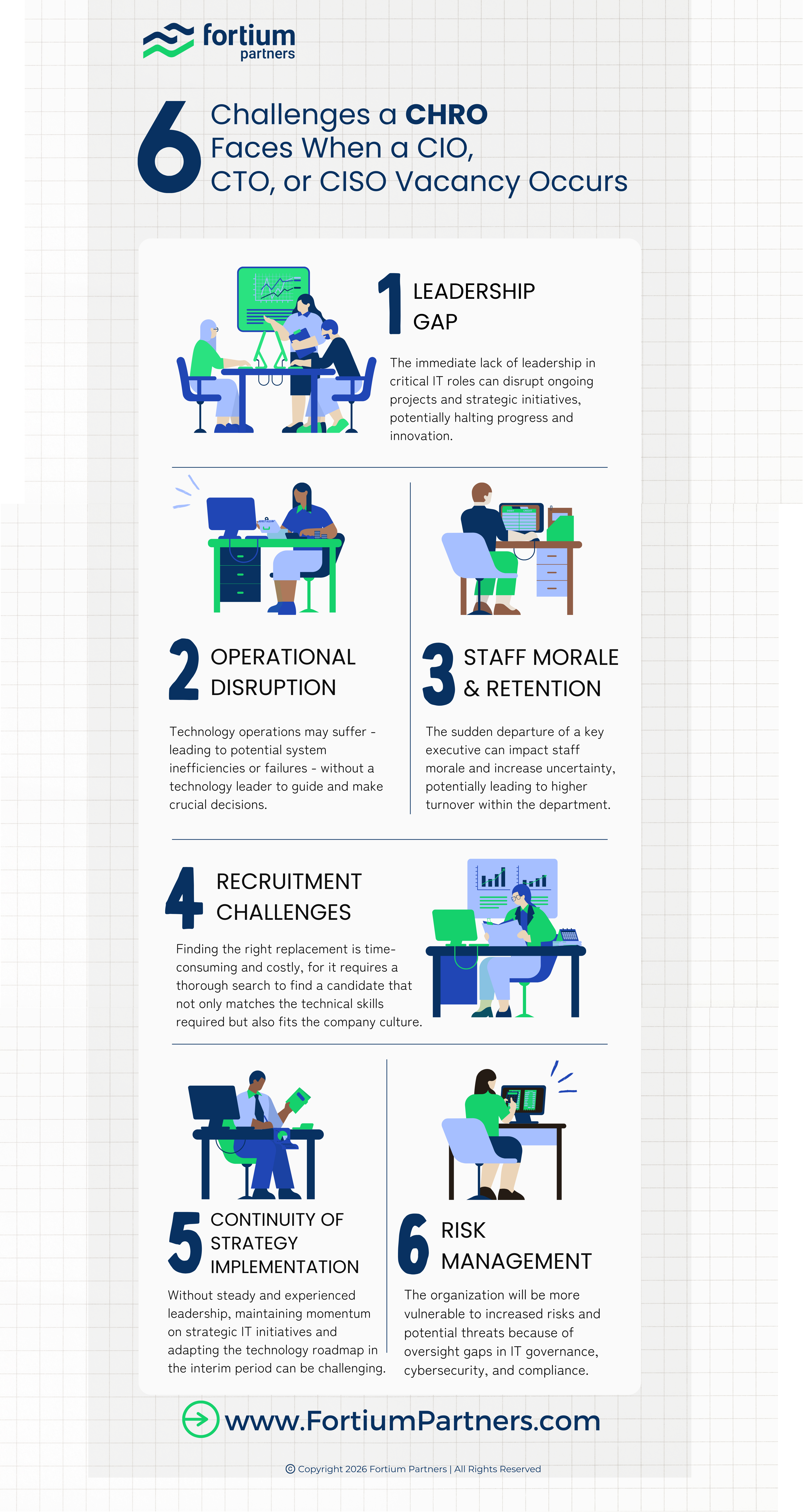 fortium partners

6 Challenges a CHRO Faces When a CIO, CTO, or CISO Vacancy Occurs

1 LEADERSHIP GAP

The immediate lack of leadership in critical IT roles can disrupt ongoing projects and strategic initiatives, potentially halting progress and innovation.

2 OPERATIONAL DISRUPTION

Technology operations may suffer - leading to potential system inefficiencies or failures - without a technology leader to guide and make crucial decisions.

3 STAFF MORALE & RETENTION

The sudden departure of a key executive can impact staff morale and increase uncertainty, potentially leading to higher turnover within the department.

4 RECRUITMENT CHALLENGES

Finding the right replacement is time-consuming and costly, for it requires a thorough search to find a candidate that not only matches the technical skills required but also fits the company culture.

5 CONTINUITY OF STRATEGY IMPLEMENTATION

Without steady and experienced leadership, maintaining momentum on strategic IT initiatives and adapting the technology roadmap in the interim period can be challenging.

6 RISK MANAGEMENT

The organization will be more vulnerable to increased risks and potential threats because of oversight gaps in IT governance, cybersecurity, and compliance.

www.FortiumPartners.com

© Copyright 2026 Fortium Partners | All Rights Reserved